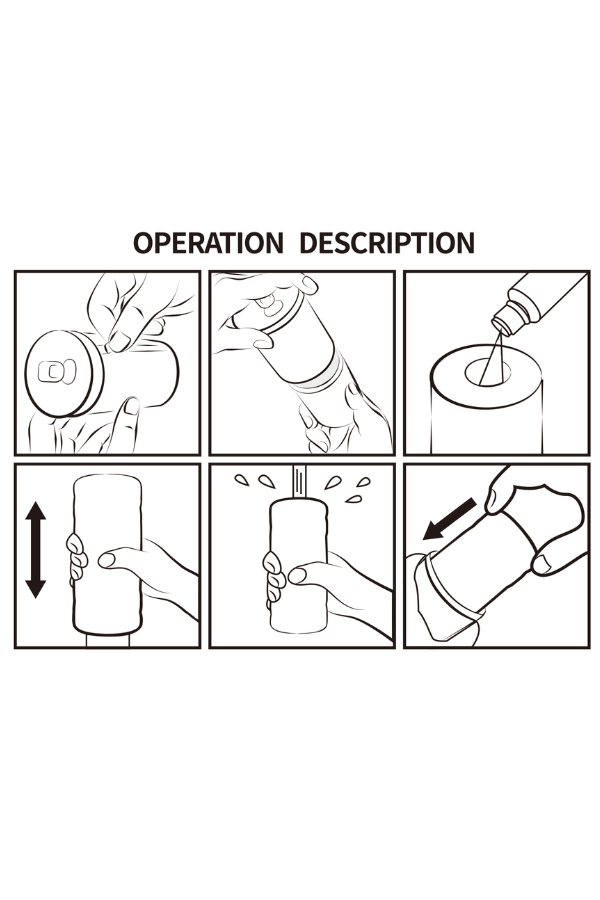 OPERATION DESCRIPTION