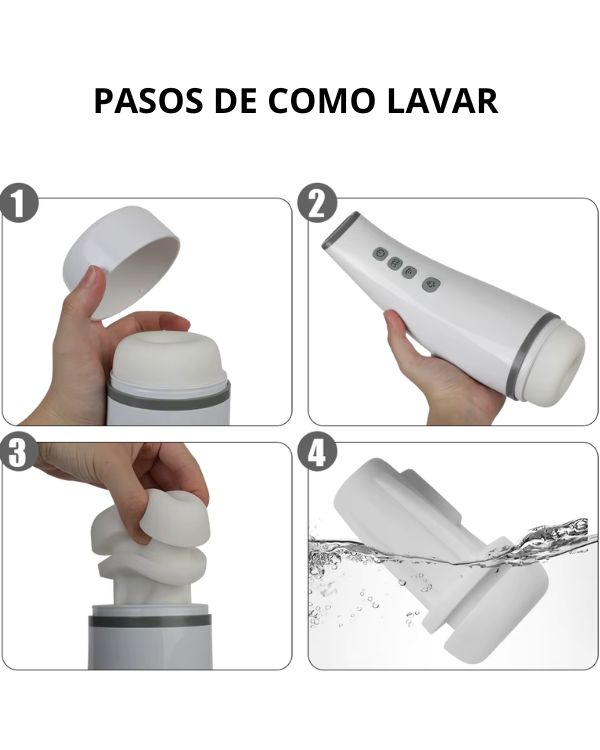 PASOS DE COMO LAVAR

1

2

3

4