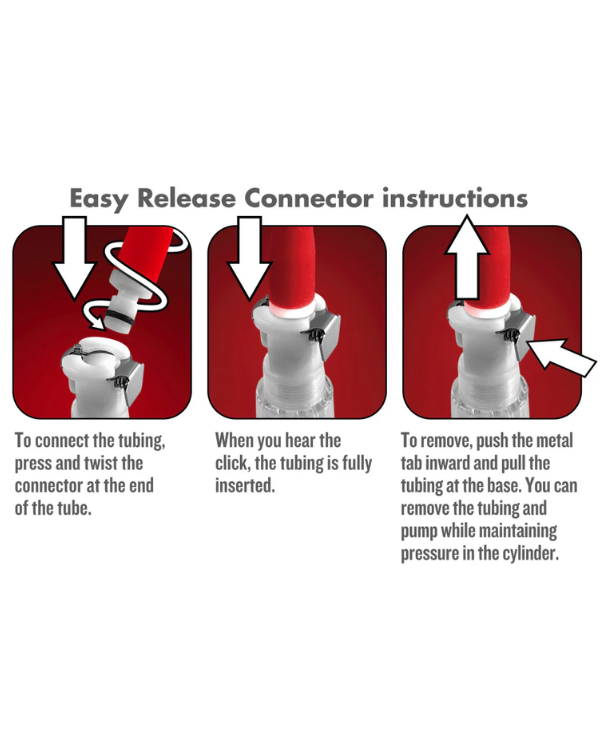 Easy Release Connector instructions

To connect the tubing, press and twist the connector at the end of the tube.

When you hear the click, the tubing is fully inserted.

To remove, push the metal tab inward and pull the tubing at the base. You can remove the tubing and pump while maintaining pressure in the cylinder.