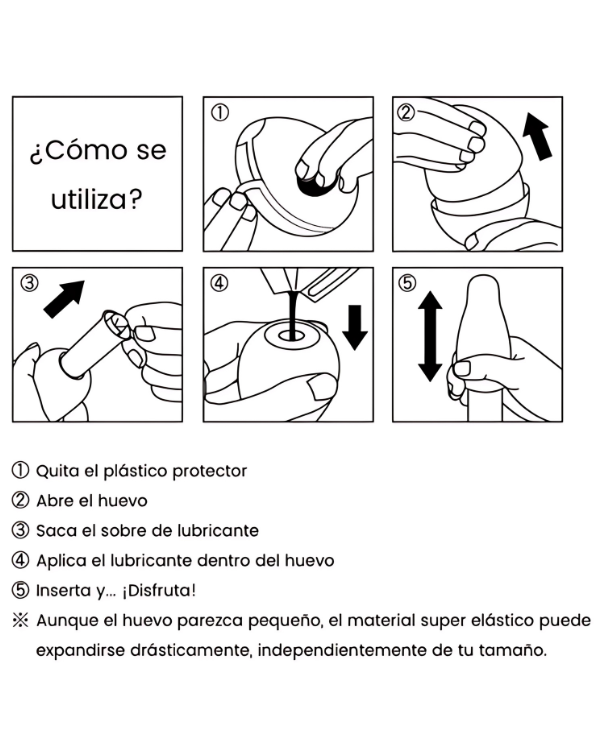 ¿Cómo se utiliza?

①

②

③

④

⑤

① Quita el plástico protector
② Abre el huevo
③ Saca el sobre de lubricante
④ Aplica el lubricante dentro del huevo
⑤ Inserta y... ¡Disfruta!
※ Aunque el huevo parezca pequeño, el material super elástico puede expandirse drásticamente, independientemente de tu tamaño.